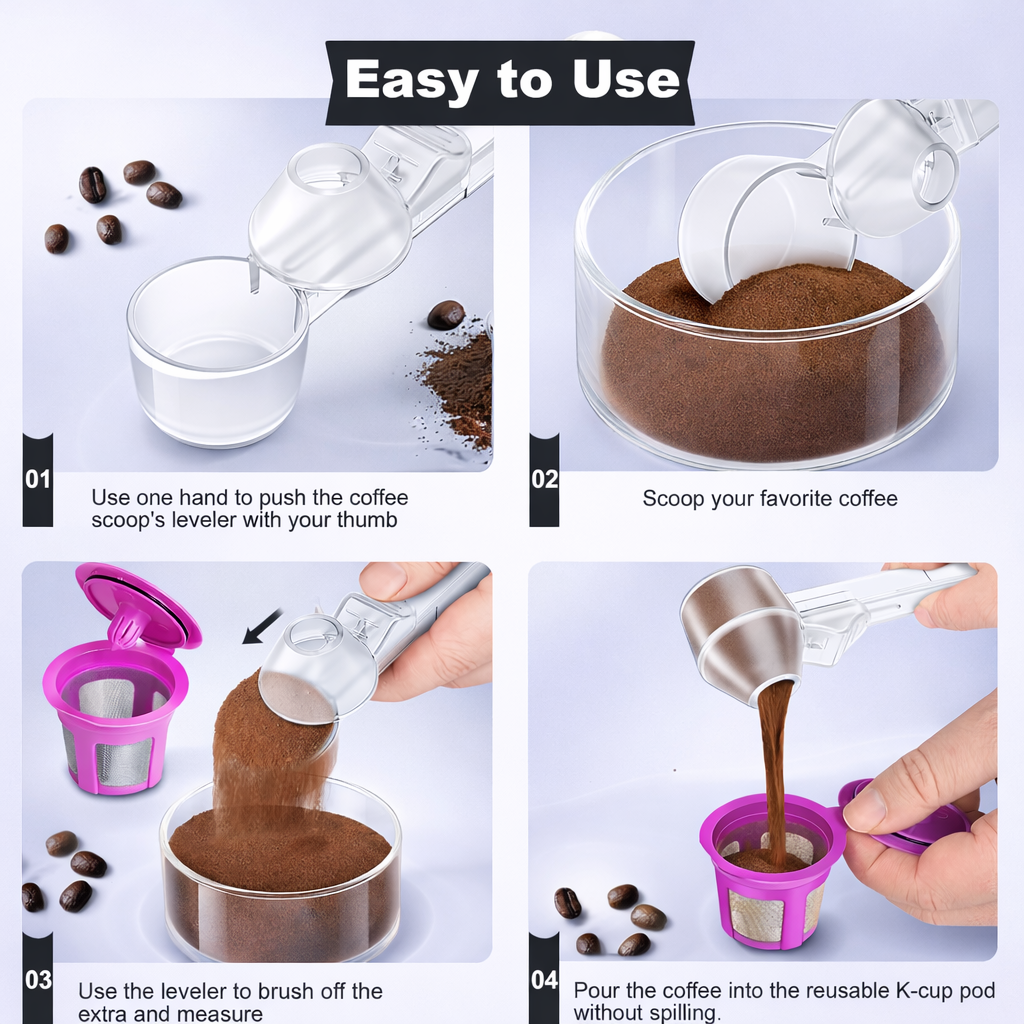 Easy to Use

01
Use one hand to push the coffee scoop's leveler with your thumb

02
Scoop your favorite coffee

03
Use the leveler to brush off the extra and measure

04
Pour the coffee into the reusable K-cup pod without spilling.