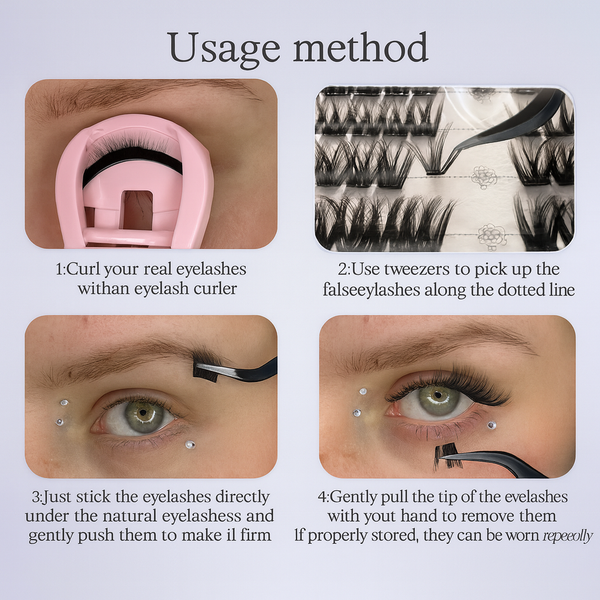 Usage method

1:Curl your real eyelashes withan eyelash curler

2:Use tweezers to pick up the falseeylashes along the dotted line

3:Just stick the eyelashes directly under the natural eyelashess and gently push them to make il firm

4:Gently pull the tip of the evelashes with yout hand to remove them If properly stored, they can be worn repeeolly