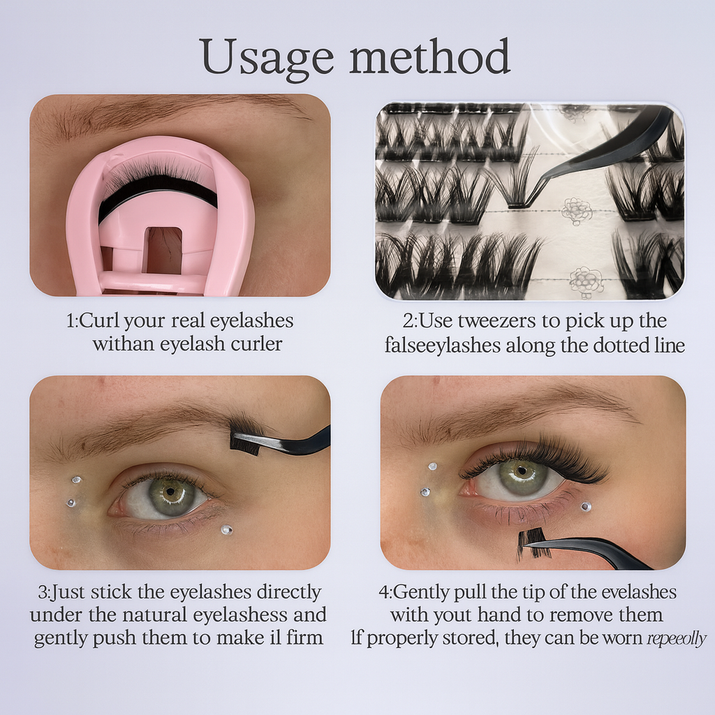 Usage method

1:Curl your real eyelashes withan eyelash curler

2:Use tweezers to pick up the falseeylashes along the dotted line

3:Just stick the eyelashes directly under the natural eyelashess and gently push them to make il firm

4:Gently pull the tip of the evelashes with yout hand to remove them
If properly stored, they can be worn repeeolly