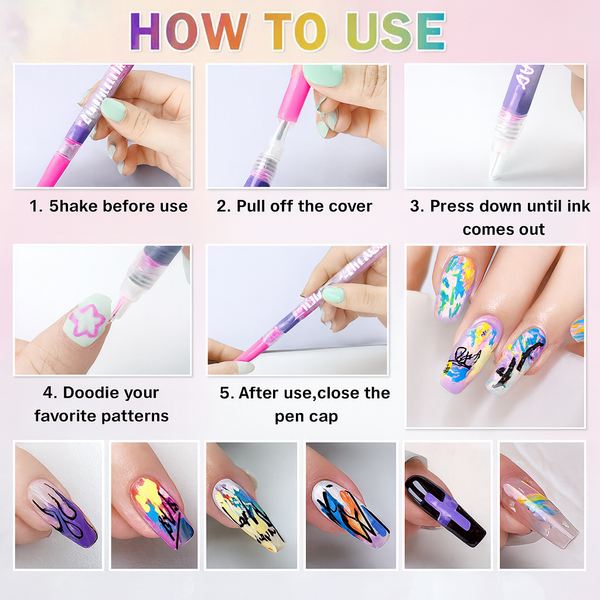 HOW TO USE

1. 5hake before use

2. Pull off the cover

3. Press down until ink comes out

4. Doodie your favorite patterns

5. After use,close the pen cap